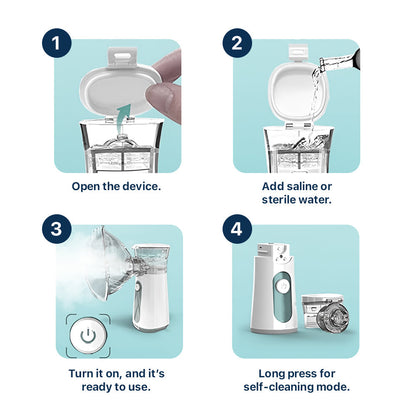 1

Open the device.

2

Add saline or sterile water.

3

Turn it on, and it's ready to use.

4

Long press for self-cleaning mode.