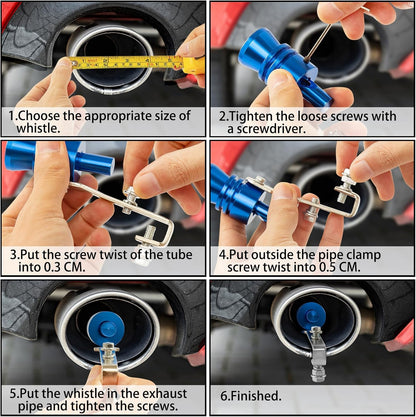 1.Choose the appropriate size of whistle.

2.Tighten the loose screws with a screwdriver.

3.Put the screw twist of the tube into 0.3 CM.

4.Put outside the pipe clamp screw twist into 0.5 CM.

5.Put the whistle in the exhaust pipe and tighten the screws.

6.Finished.