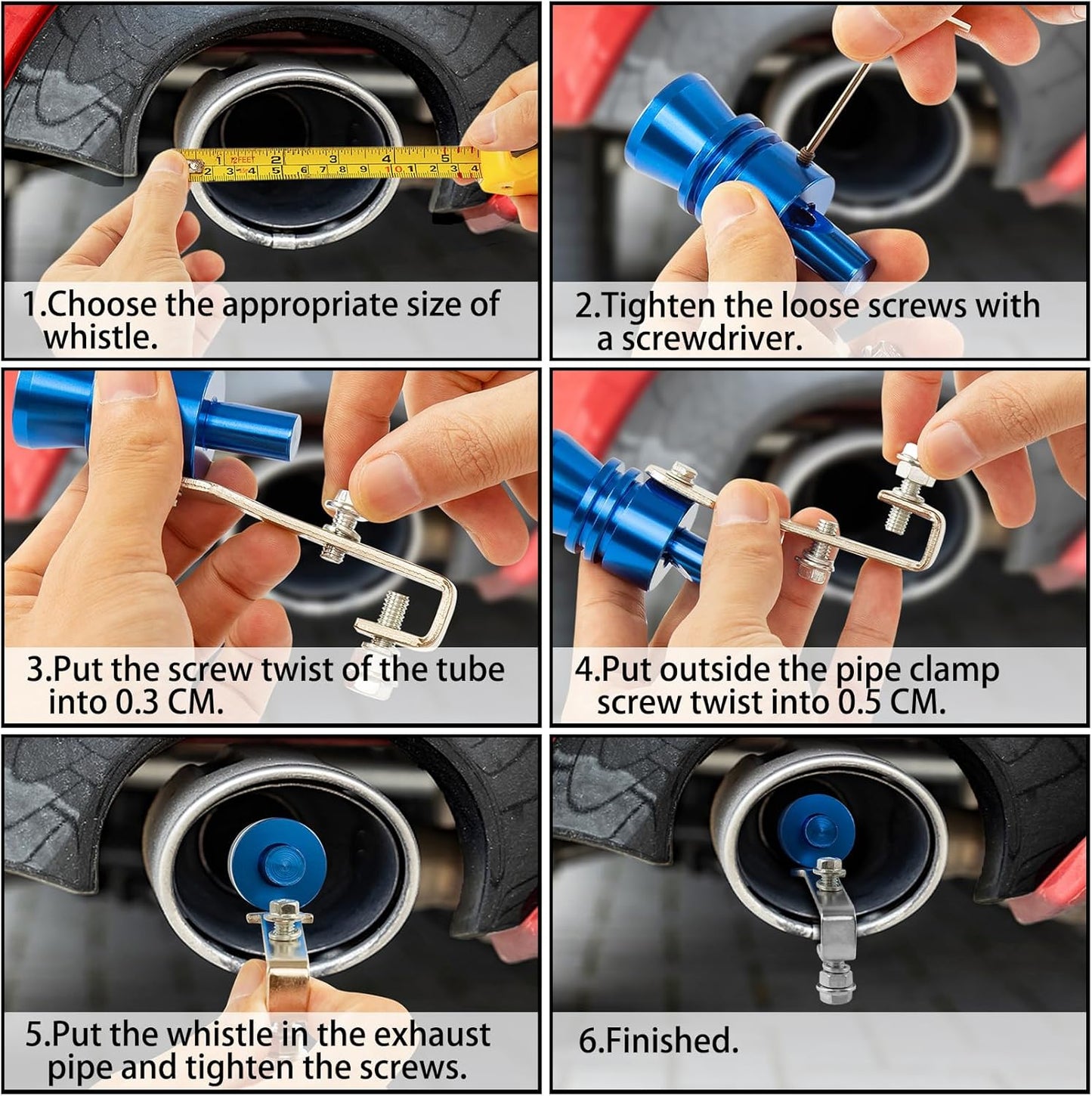 1.Choose the appropriate size of whistle.

2.Tighten the loose screws with a screwdriver.

3.Put the screw twist of the tube into 0.3 CM.

4.Put outside the pipe clamp screw twist into 0.5 CM.

5.Put the whistle in the exhaust pipe and tighten the screws.

6.Finished.