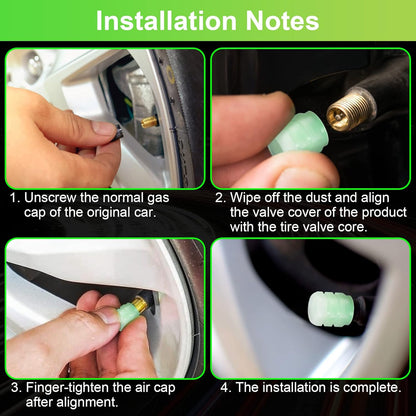 Installation Notes

1. Unscrew the normal gas cap of the original car.

2. Wipe off the dust and align the valve cover of the product with the tire valve core.

3. Finger-tighten the air cap after alignment.

4. The installation is complete.